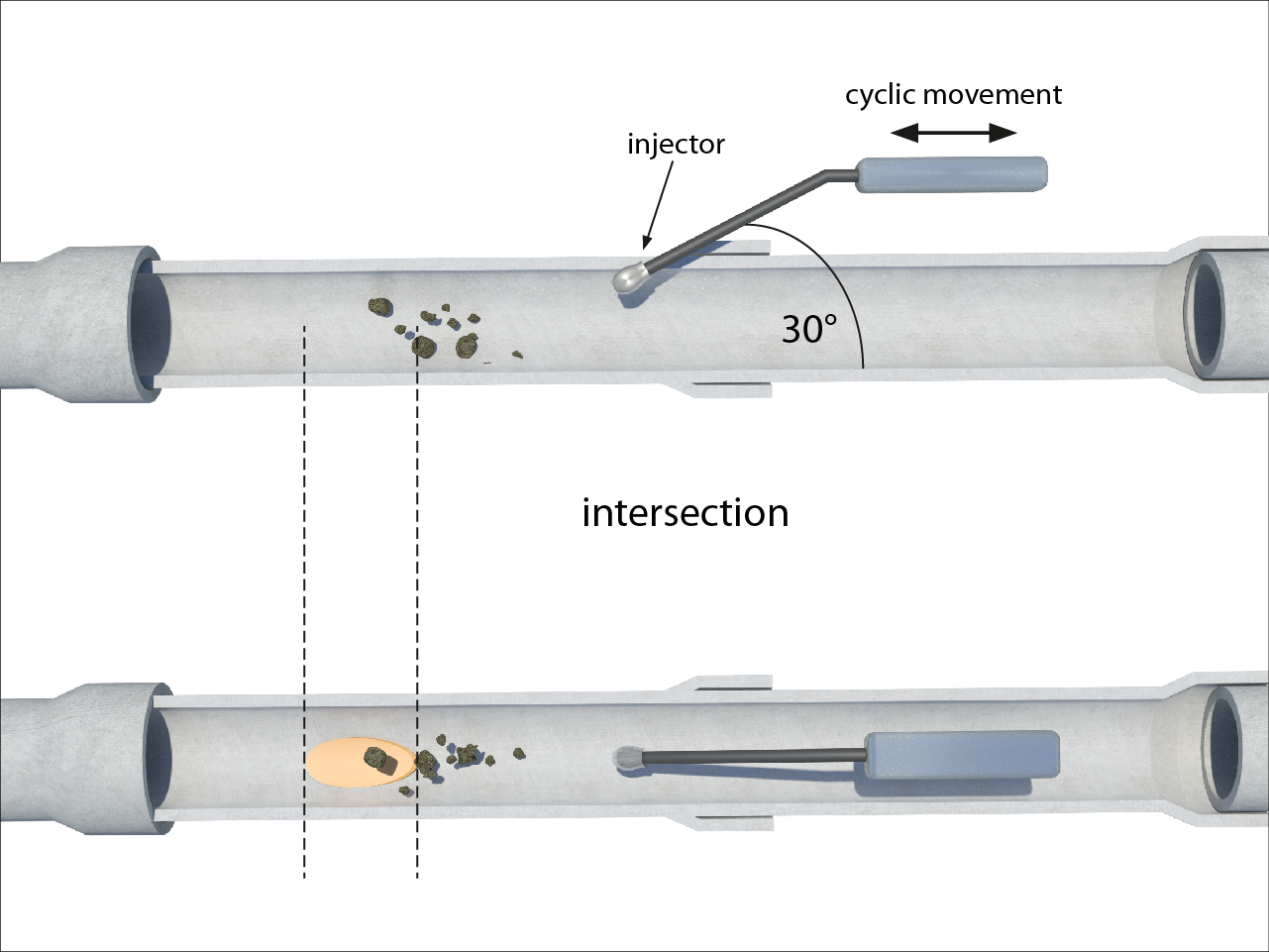 cyclic movement

injector

30°

intersection