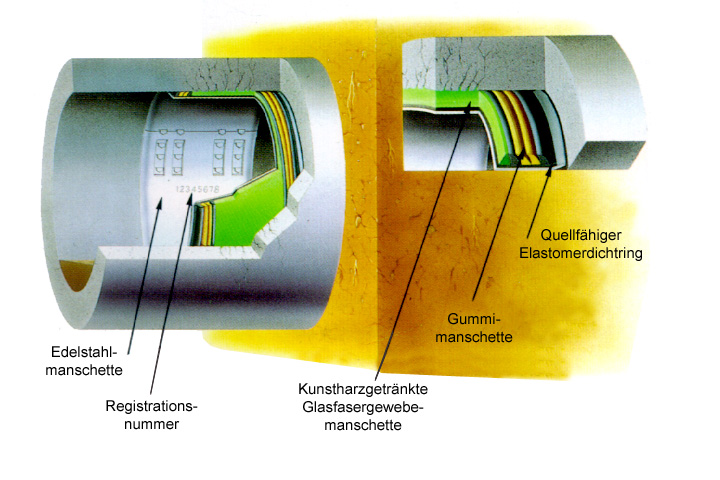 12345678

Quellfähiger Elastomerdichtring

Gummimanschette

Edelstahlmanschette

Registrationsnummer

Kunstharzgetränkte Glasfasergewebemanschette