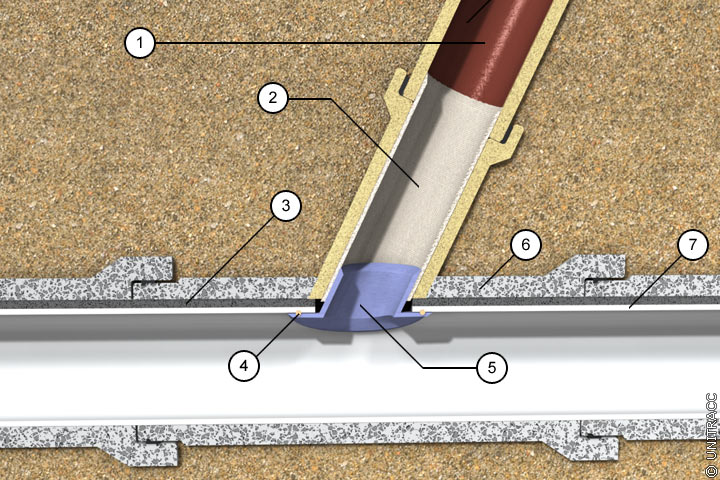 1
2
3
6
7
4
5
© UNITRACC