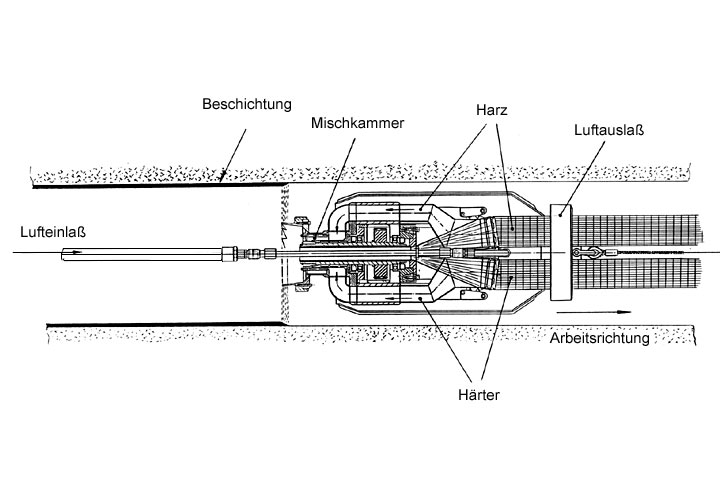 Beschichtung
Mischkammer
Harz
Luftauslaß
Lufteinlaß
Arbeitsrichtung
Härter