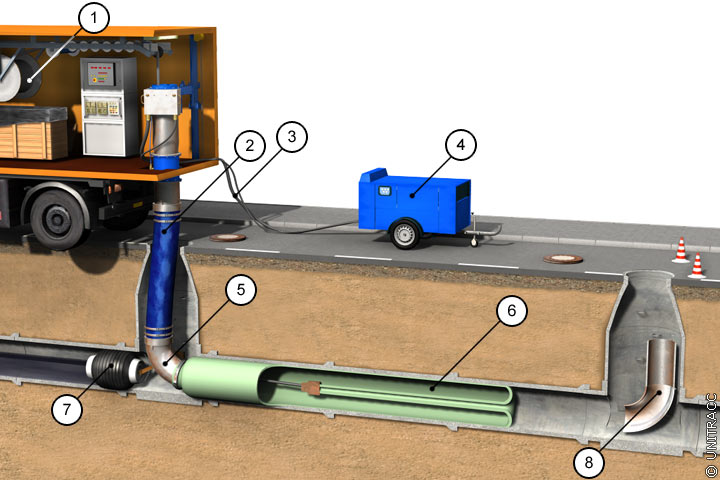 1
2
3
4
5
6
7
8
© UNITRACC