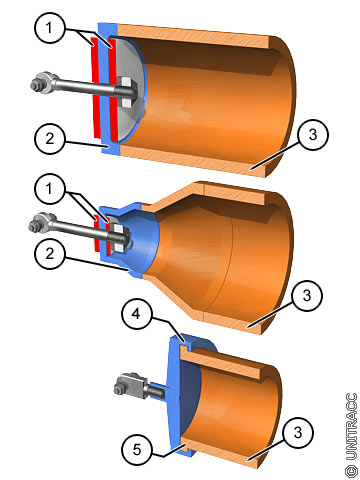 1
2
3
1
2
3
4
5
3
© UNITRACC