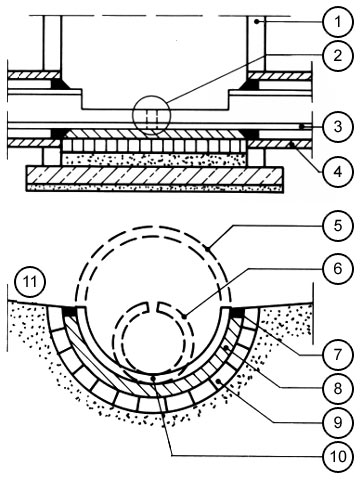 1
2
3
4
5
6
11
7
8
9
10