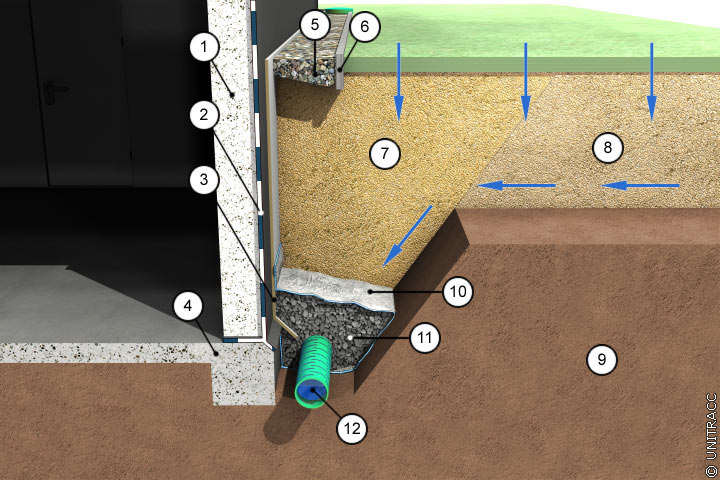 1
2
3
4
5
6
7
8
9
10
11
12
© UNITRACC