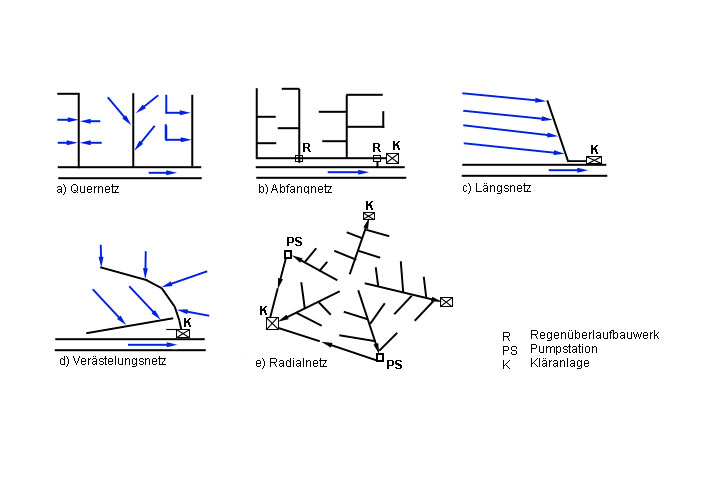 a) Quernetz

R R K

b) Abfangnetz

K

c) Längsnetz

K

d) Verästelungsnetz

K
PS
K
PS

e) Radialnetz

R Regenüberlaufbauwerk
PS Pumpstation
K Kläranlage