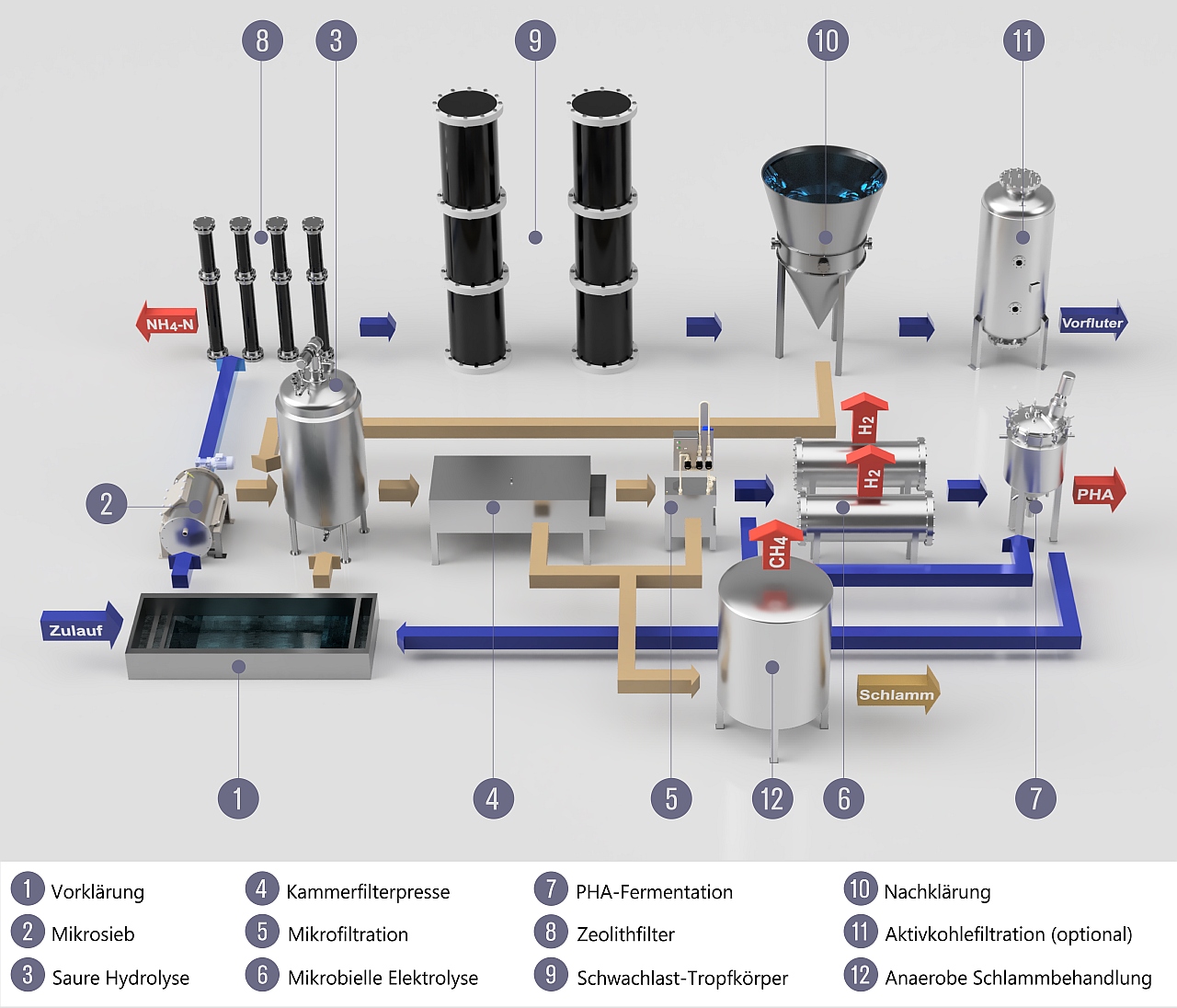 8 3 9 10 11

$NH_4$-N

Vorfluter

$H_2$

$H_2$

2

PHA

$CH_4$

Zulauf

Schlamm

1 4 5 12 6 7

1 Vorklärung
2 Mikrosieb
3 Saure Hydrolyse

4 Kammerfilterpresse
5 Mikrofiltration
6 Mikrobielle Elektrolyse

7 PHA-Fermentation
8 Zeolithfilter
9 Schwachlast-Tropfkörper

10 Nachklärung
11 Aktivkohlefiltration (optional)
12 Anaerobe Schlammbehandlung