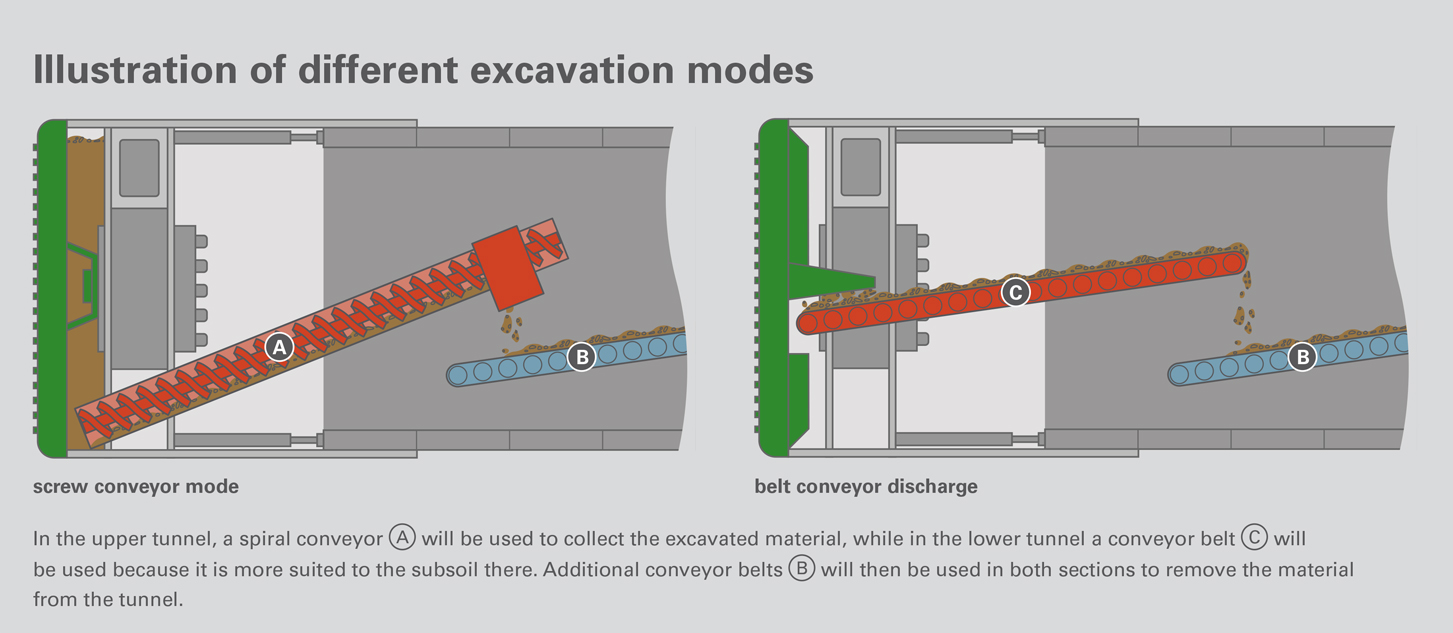 Illustration of different excavation modes

A

B

screw conveyor mode

C

B

belt conveyor discharge

In the upper tunnel, a spiral conveyor Ⓐ will be used to collect the excavated material, while in the lower tunnel a conveyor belt Ⓒ will be used because it is more suited to the subsoil there. Additional conveyor belts Ⓑ will then be used in both sections to remove the material from the tunnel.