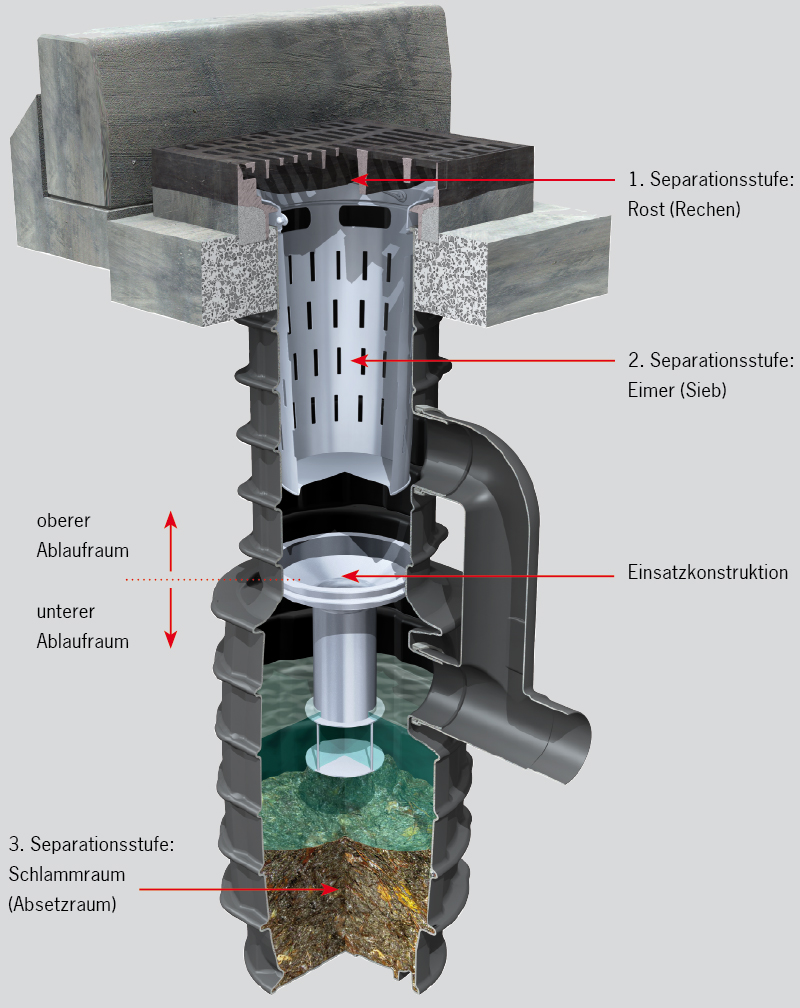 1. Separationsstufe:
Rost (Rechen)

2. Separationsstufe:
Eimer (Sieb)

oberer
Ablaufraum

Einsatzkonstruktion

unterer
Ablaufraum

3. Separationsstufe:
Schlammraum
(Absetzraum)