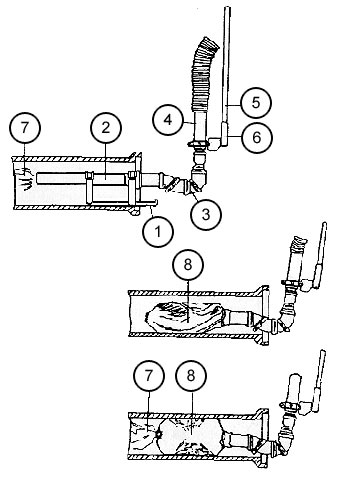 7
2
4
5
6
3
1
8
7
8