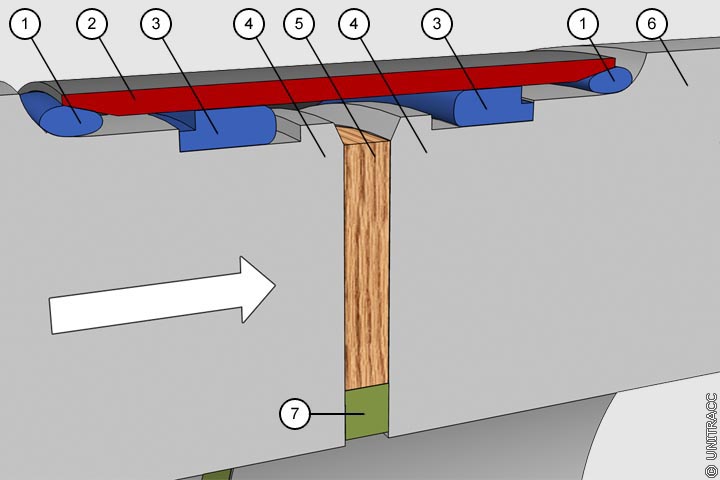 1
2
3
4
5
4
3
1
6
7
© UNITRACC