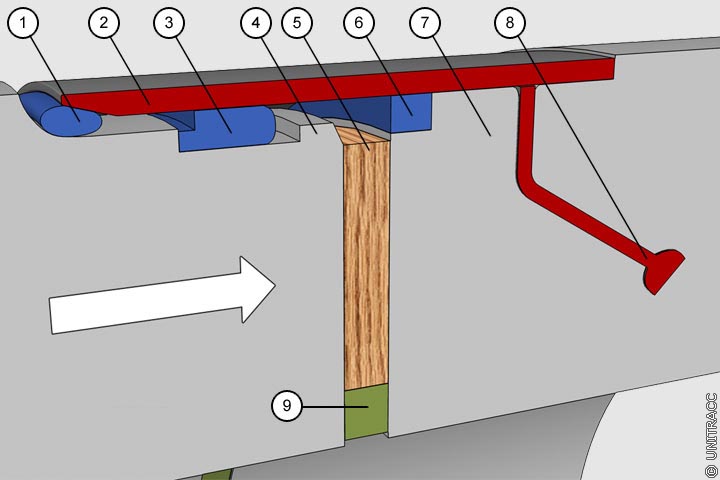 1
2
3
4
5
6
7
8
9
© UNITRACC