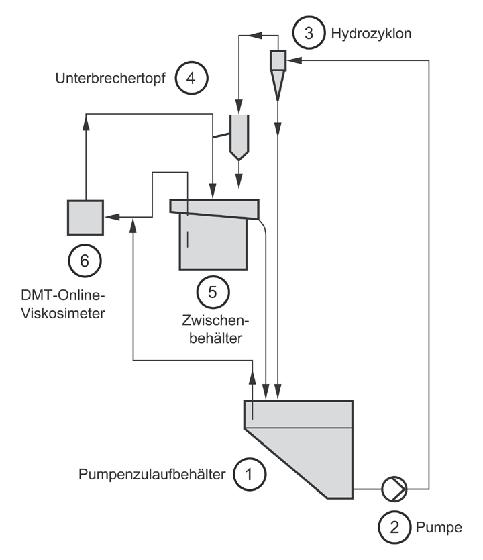 3 Hydrozyklon

Unterbrechertopf 4

6

DMT-Online-Viskosimeter

5

Zwischenbehälter

Pumpenzulaufbehälter 1

2 Pumpe