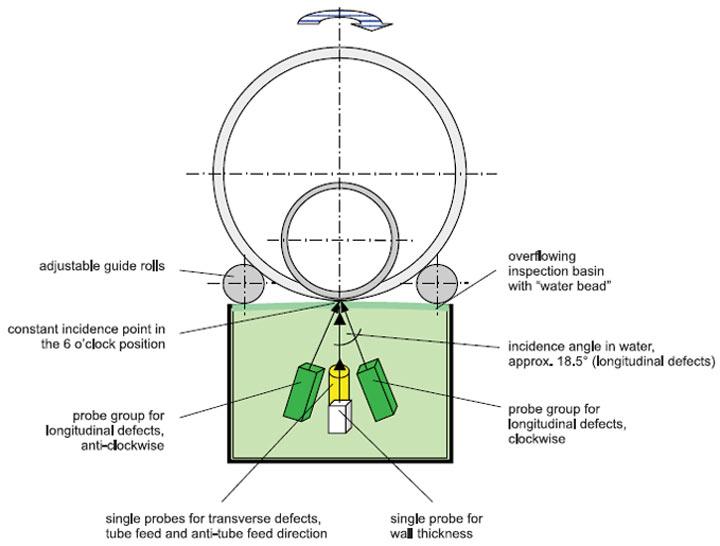 adjustable guide rolls

overflowing inspection basin with "water bead"

constant incidence point in the 6 o'clock position

incidence angle in water, approx. 18.5° (longitudinal defects)

probe group for longitudinal defects, anti-clockwise

probe group for longitudinal defects, clockwise

single probes for transverse defects, tube feed and anti-tube feed direction

single probe for wall thickness